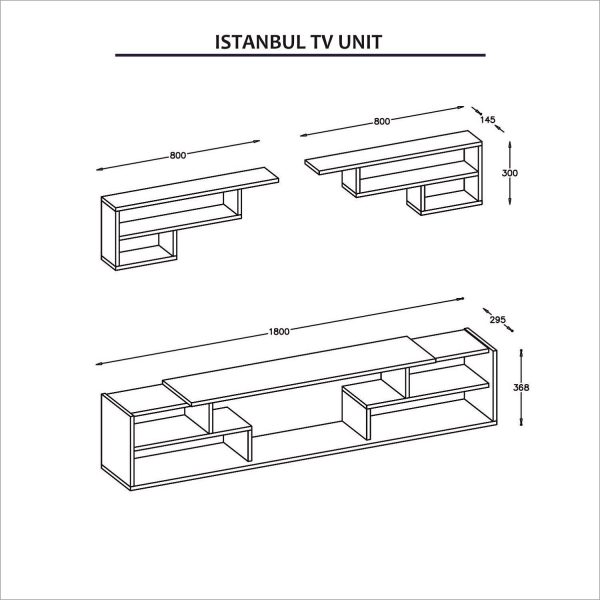 ISTANBUL TV UNIT

800

800

145

300

1800

295

368