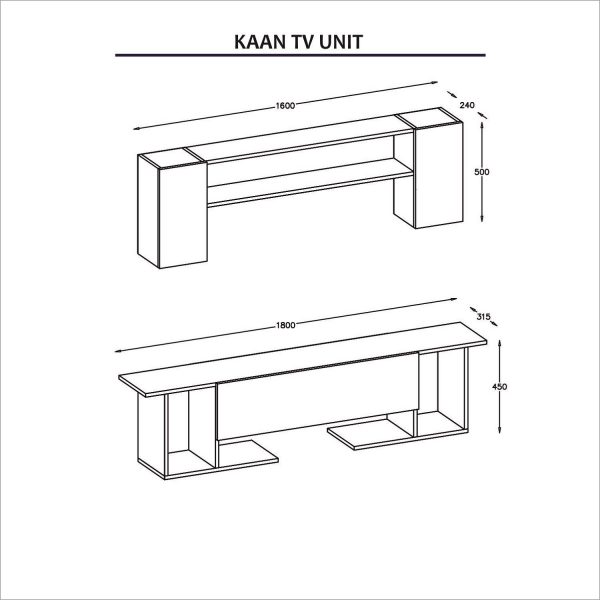 KAAN TV UNIT

1600

240

500

1800

315

450