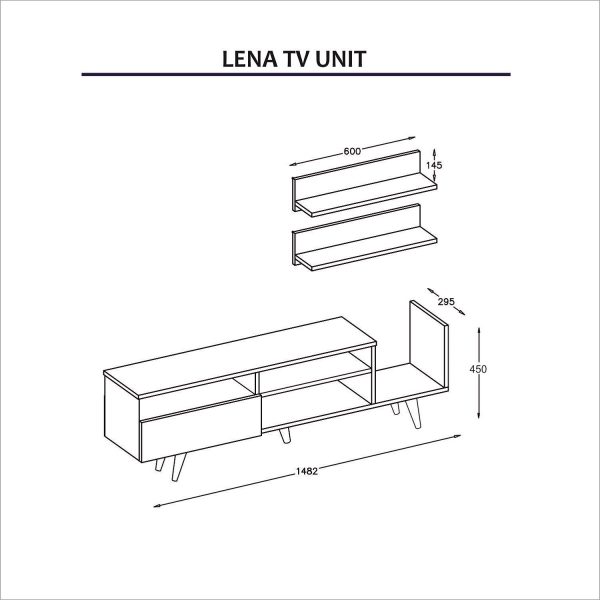 LENA TV UNIT

600
145
295
450
1482