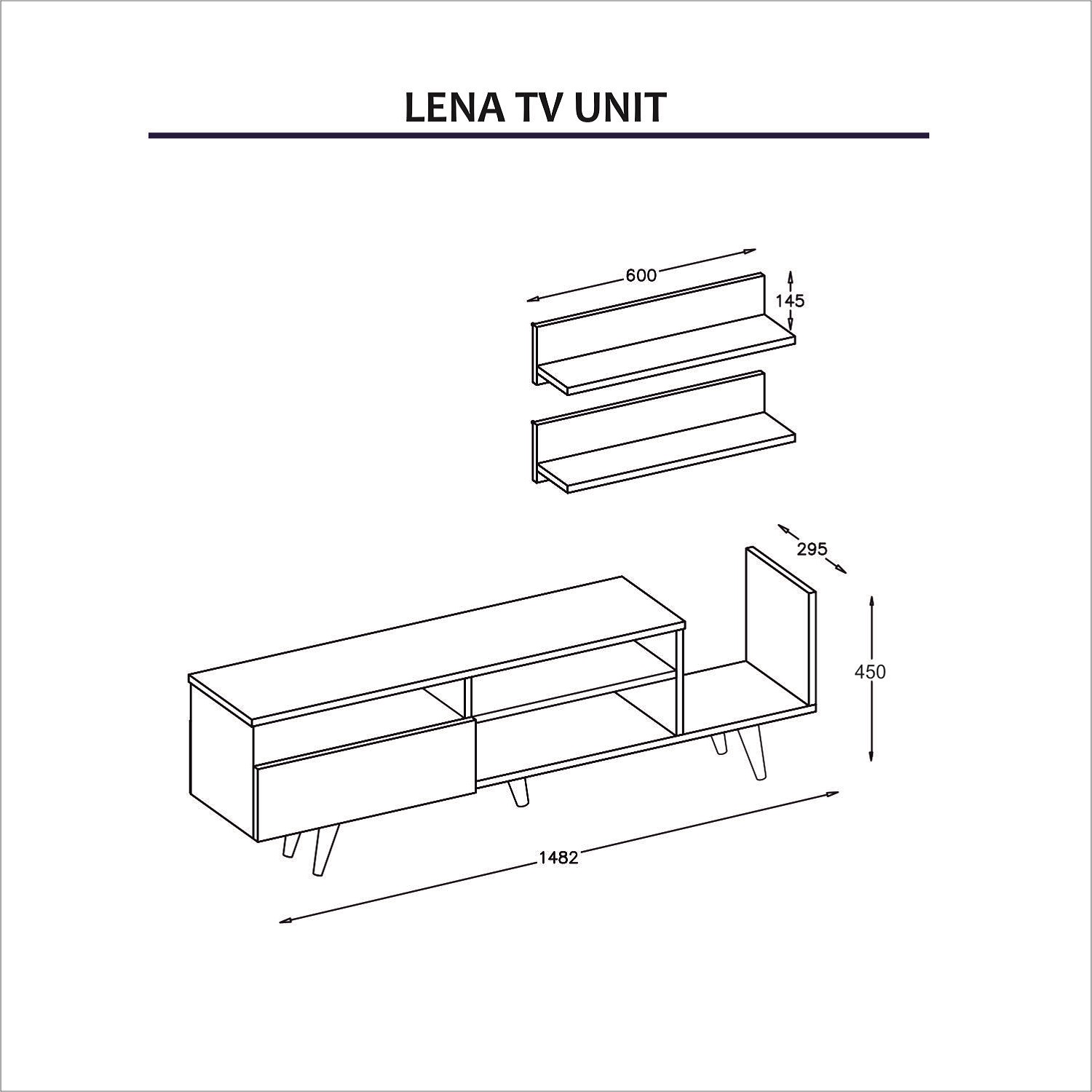 LENA TV UNIT

600

145

295

450

1482