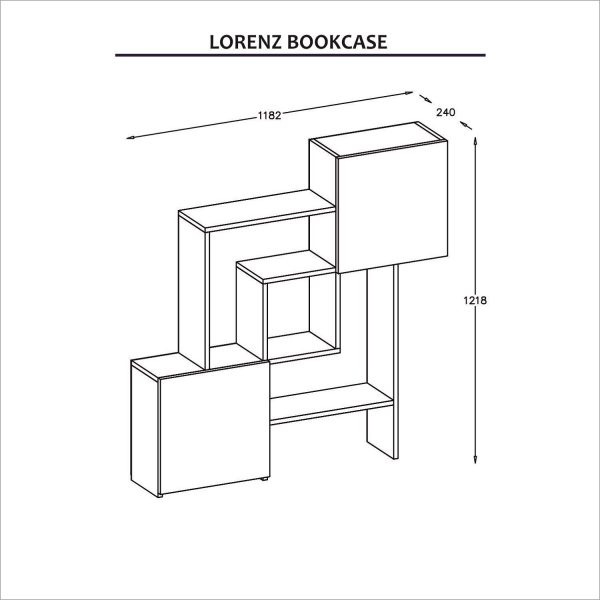 LORENZ BOOKCASE

1182

240

1218